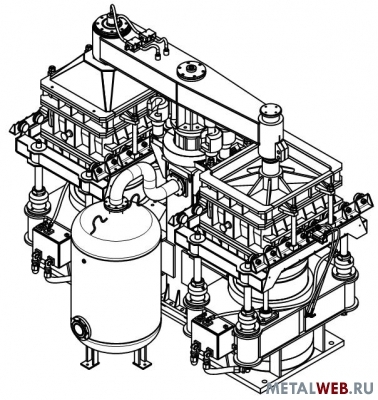 METALWEB.RU